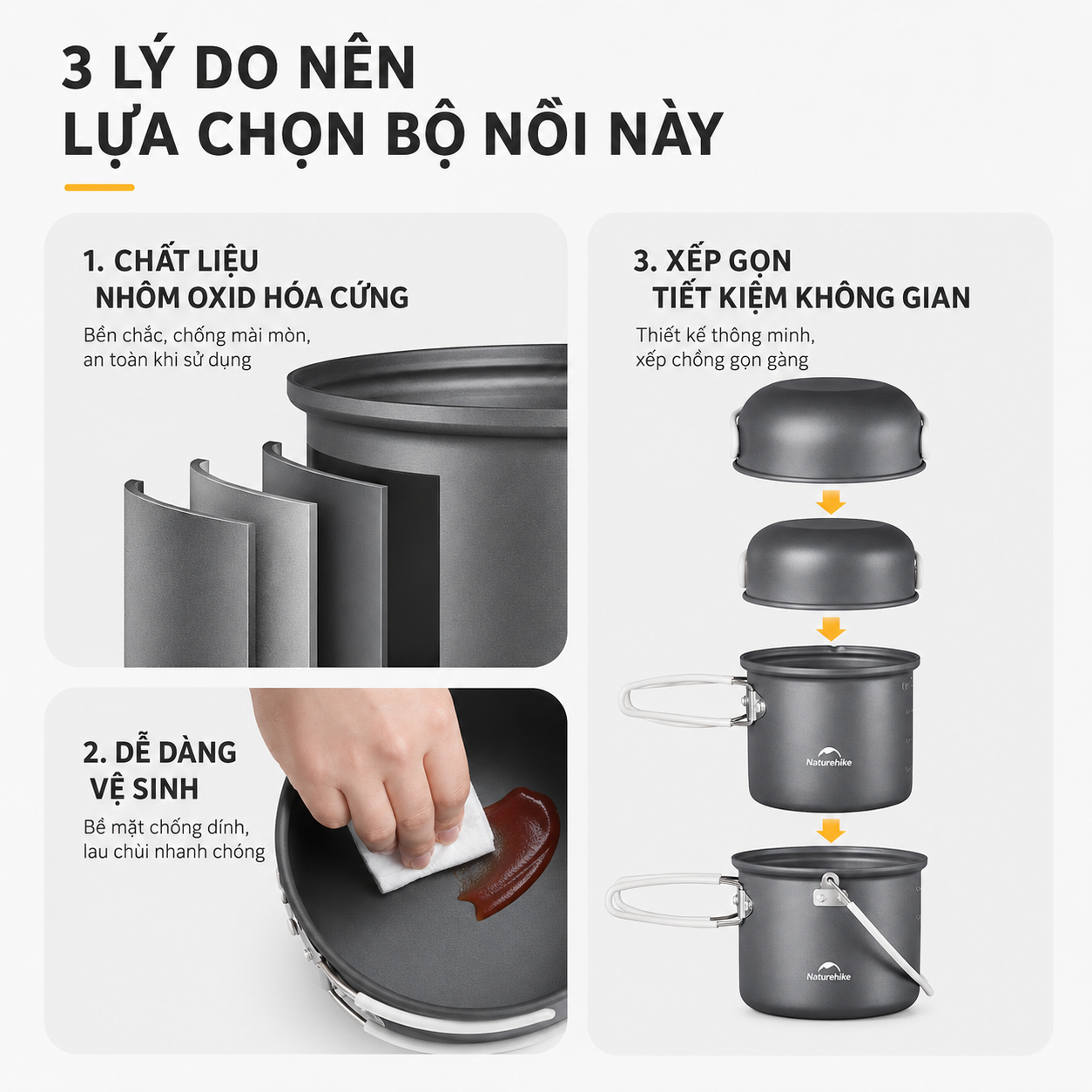 3 LÝ DO NÊN
LỰA CHỌN BỘ NỒI NÀY

1. CHẤT LIỆU
NHÔM OXID HÓA CỨNG
Bền chắc, chống mài mòn, an toàn khi sử dụng

2. DỄ DÀNG
VỆ SINH
Bề mặt chống dính, lau chùi nhanh chóng

3. XẾP GỌN
TIẾT KIỆM KHÔNG GIAN
Thiết kế thông minh, xếp chồng gọn gàng

Naturehike

Naturehike