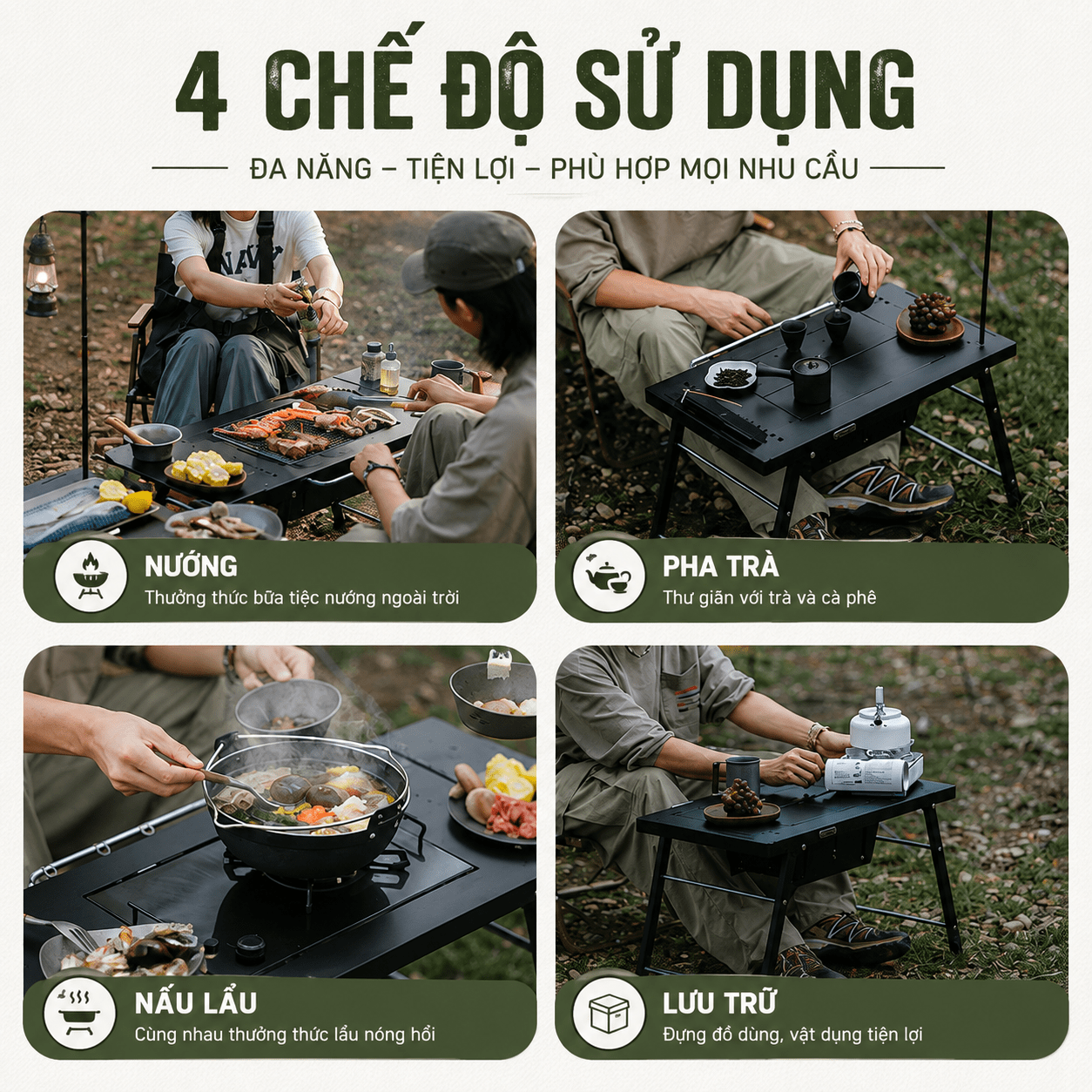 4 CHẾ ĐỘ SỬ DỤNG

ĐA NĂNG – TIỆN LỢI – PHÙ HỢP MỌI NHU CẦU

NAVY

NƯỚNG
Thưởng thức bữa tiệc nướng ngoài trời

PHA TRÀ
Thư giãn với trà và cà phê

NẤU LẨU
Cùng nhau thưởng thức lẩu nóng hổi

LƯU TRỮ
Đựng đồ dùng, vật dụng tiện lợi