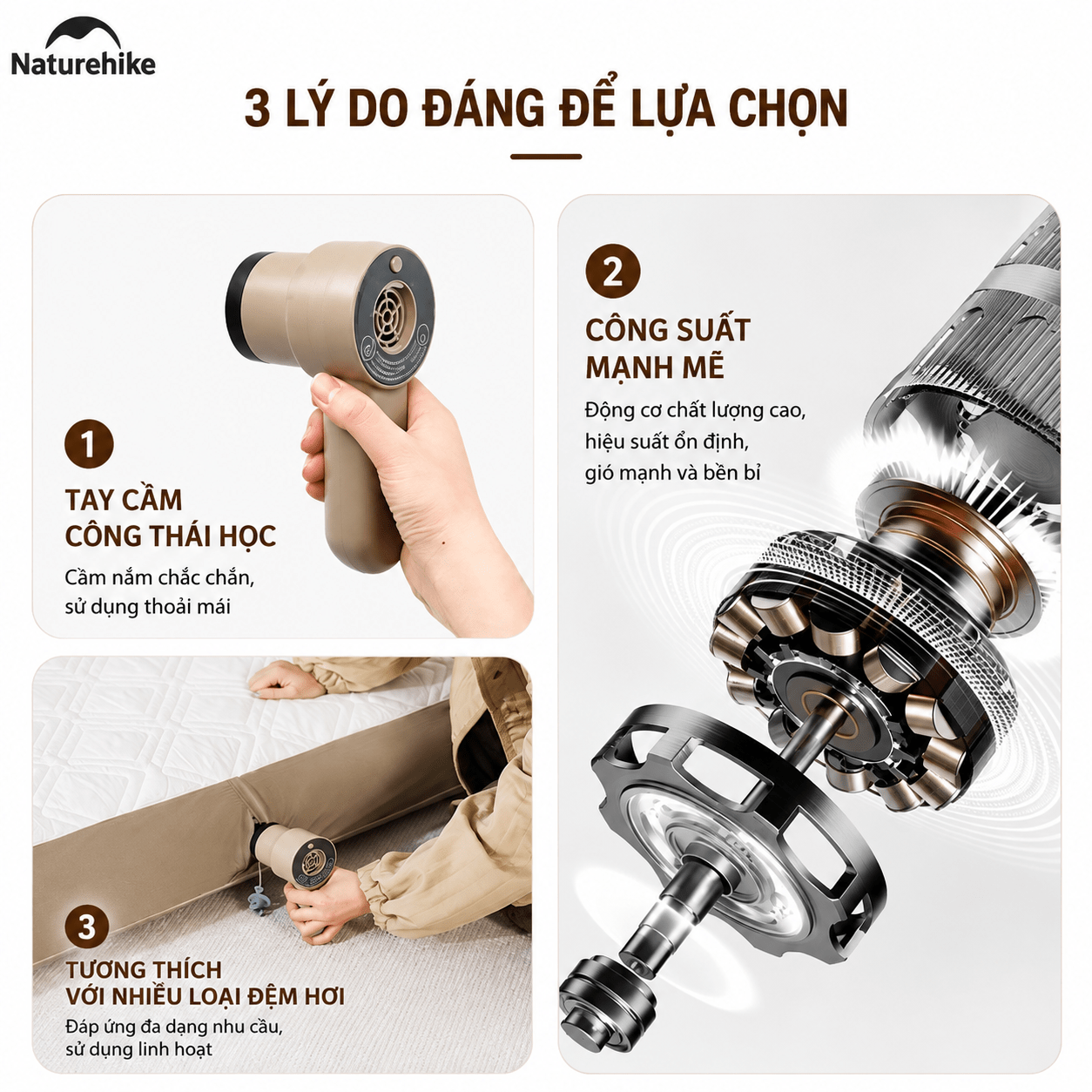 Naturehike

3 LÝ DO ĐÁNG ĐỂ LỰA CHỌN

1

TAY CẦM CÔNG THÁI HỌC

Cầm nắm chắc chắn, sử dụng thoải mái

2

CÔNG SUẤT MẠNH MẼ

Động cơ chất lượng cao, hiệu suất ổn định, gió mạnh và bền bỉ

3

TƯƠNG THÍCH VỚI NHIỀU LOẠI ĐỆM HƠI

Đáp ứng đa dạng nhu cầu, sử dụng linh hoạt