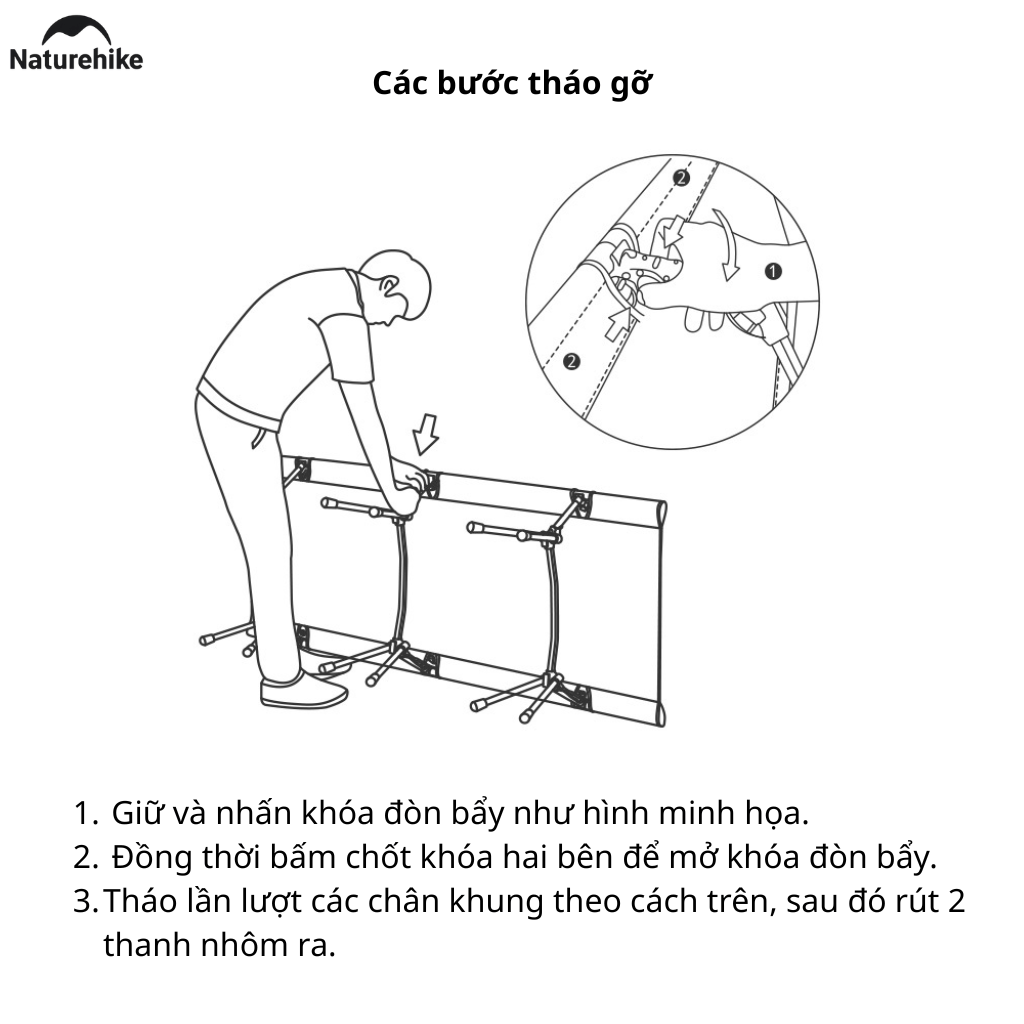 Naturehike

Các bước tháo gỡ

2
1
2

1. Giữ và nhấn khóa đòn bẩy như hình minh họa.
2. Đồng thời bấm chốt khóa hai bên để mở khóa đòn bẩy.
3. Tháo lần lượt các chân khung theo cách trên, sau đó rút 2 thanh nhôm ra.