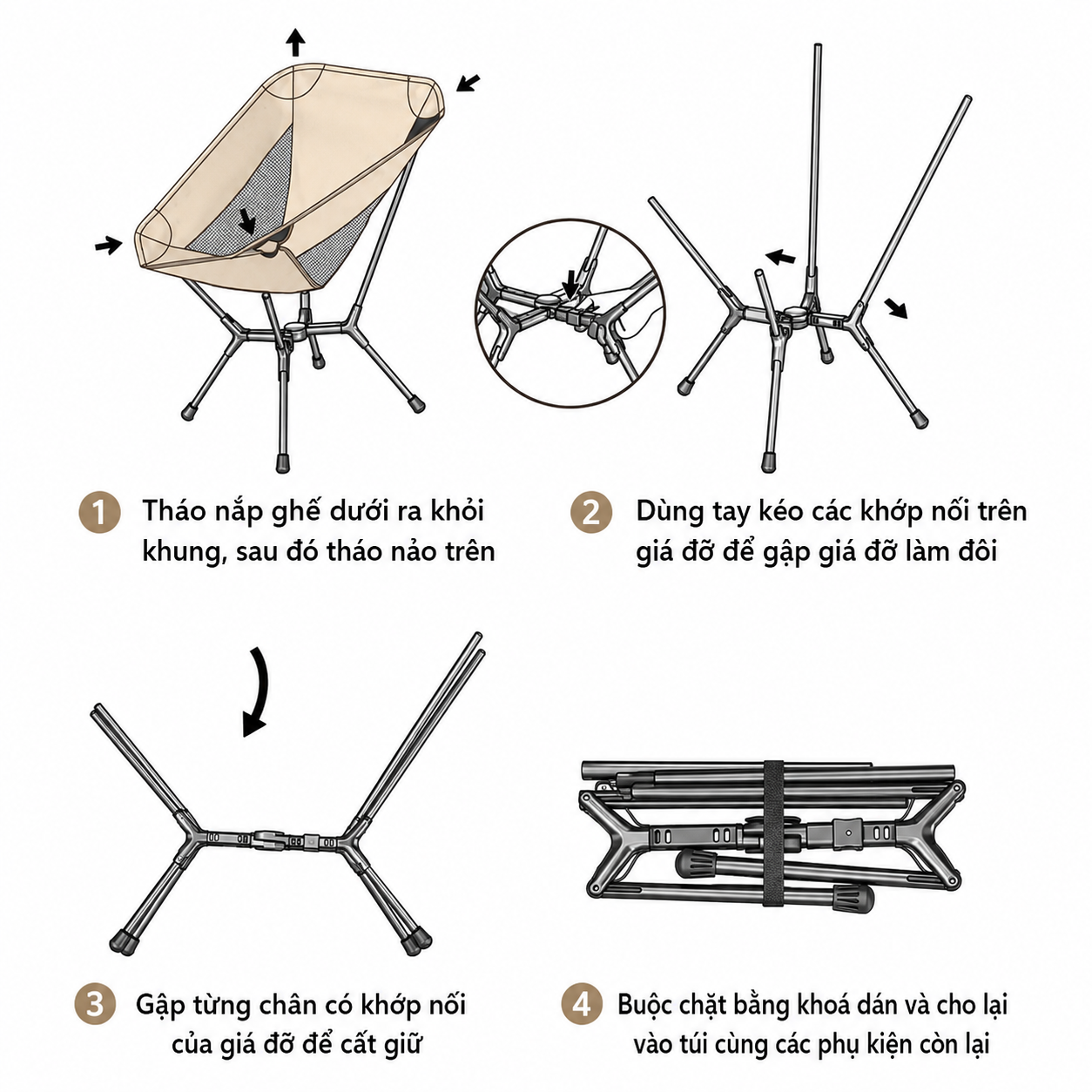 1 Tháo nắp ghế dưới ra khỏi khung, sau đó tháo nảo trên

2 Dùng tay kéo các khớp nối trên giá đỡ để gập giá đỡ làm đôi

3 Gập từng chân có khớp nối của giá đỡ để cất giữ

4 Buộc chặt bằng khoá dán và cho lại vào túi cùng các phụ kiện còn lại