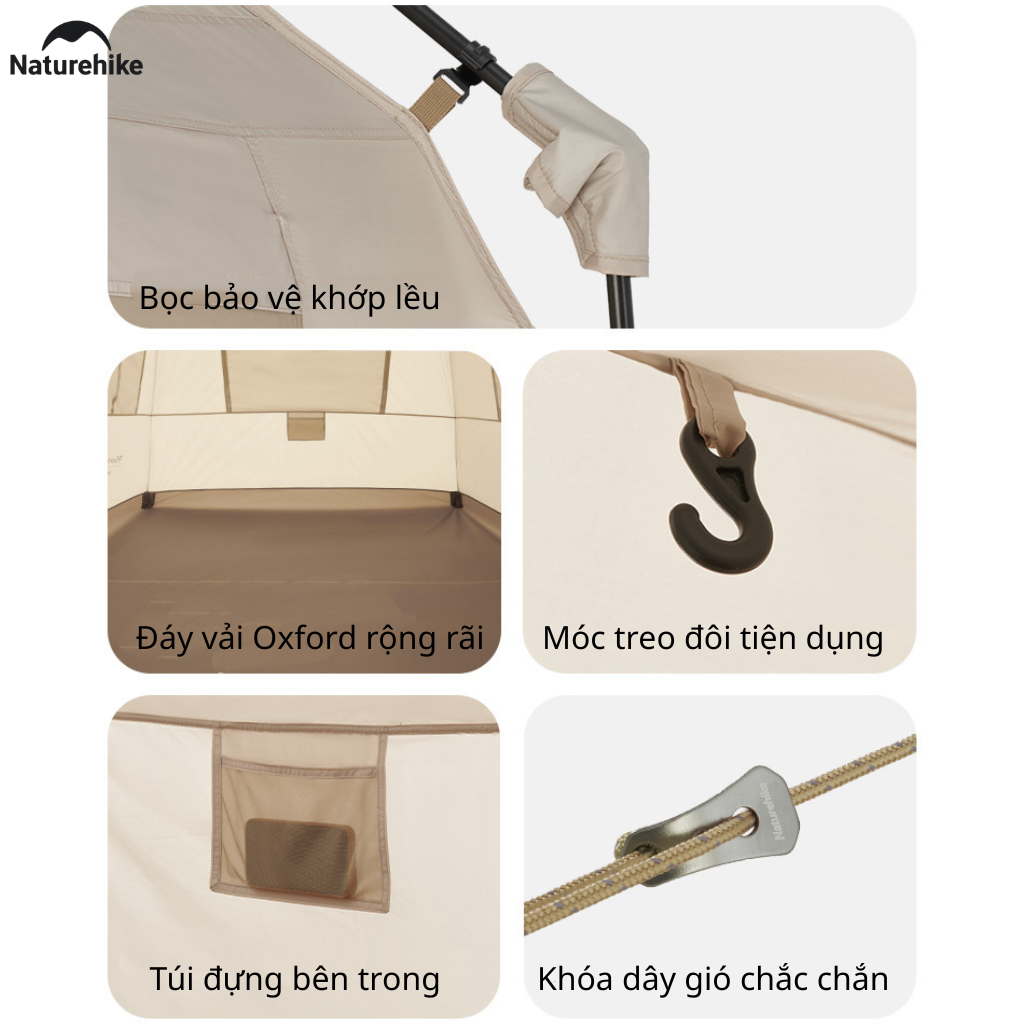 Naturehike

Bọc bảo vệ khớp lều

Đáy vải Oxford rộng rãi

Móc treo đôi tiện dụng

Túi đựng bên trong

Naturehike

Khóa dây gió chắc chắn