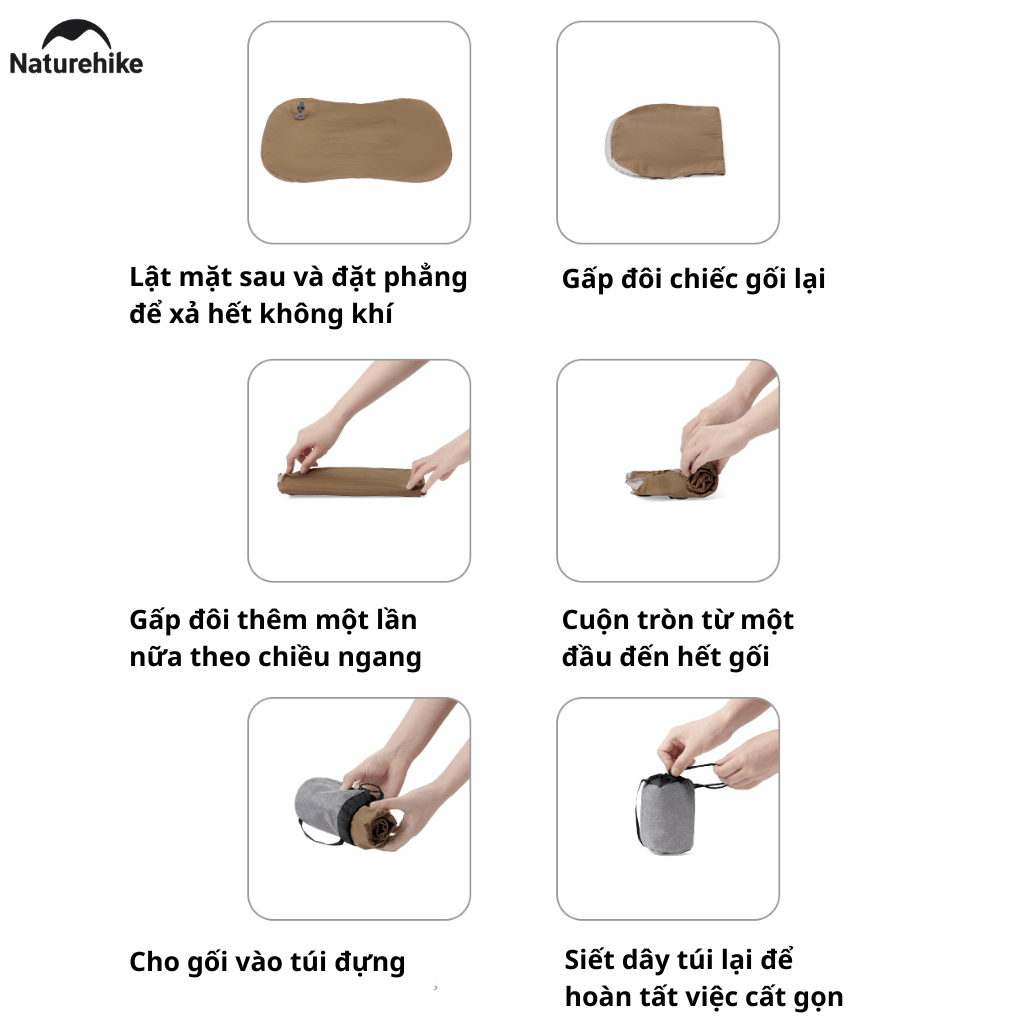 Naturehike

Lật mặt sau và đặt phẳng để xả hết không khí

Gấp đôi chiếc gối lại

Gấp đôi thêm một lần nữa theo chiều ngang

Cuộn tròn từ một đầu đến hết gối

Cho gối vào túi đựng

Siết dây túi lại để hoàn tất việc cất gọn