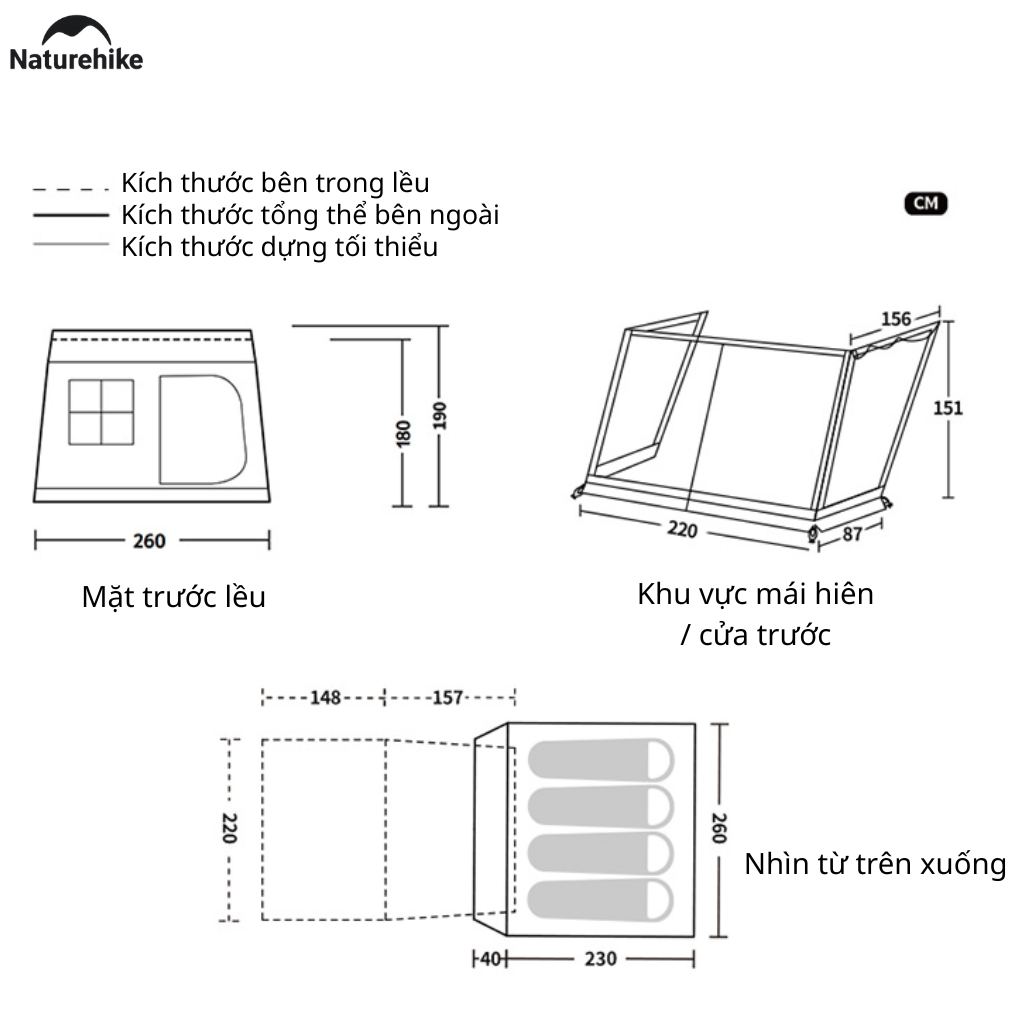 Naturehike

Kích thước bên trong lều
Kích thước tổng thể bên ngoài
Kích thước dựng tối thiểu

CM

180
190
260

Mặt trước lều

156
151
220
87

Khu vực mái hiên / cửa trước

148
157
220
260
40
230

Nhìn từ trên xuống