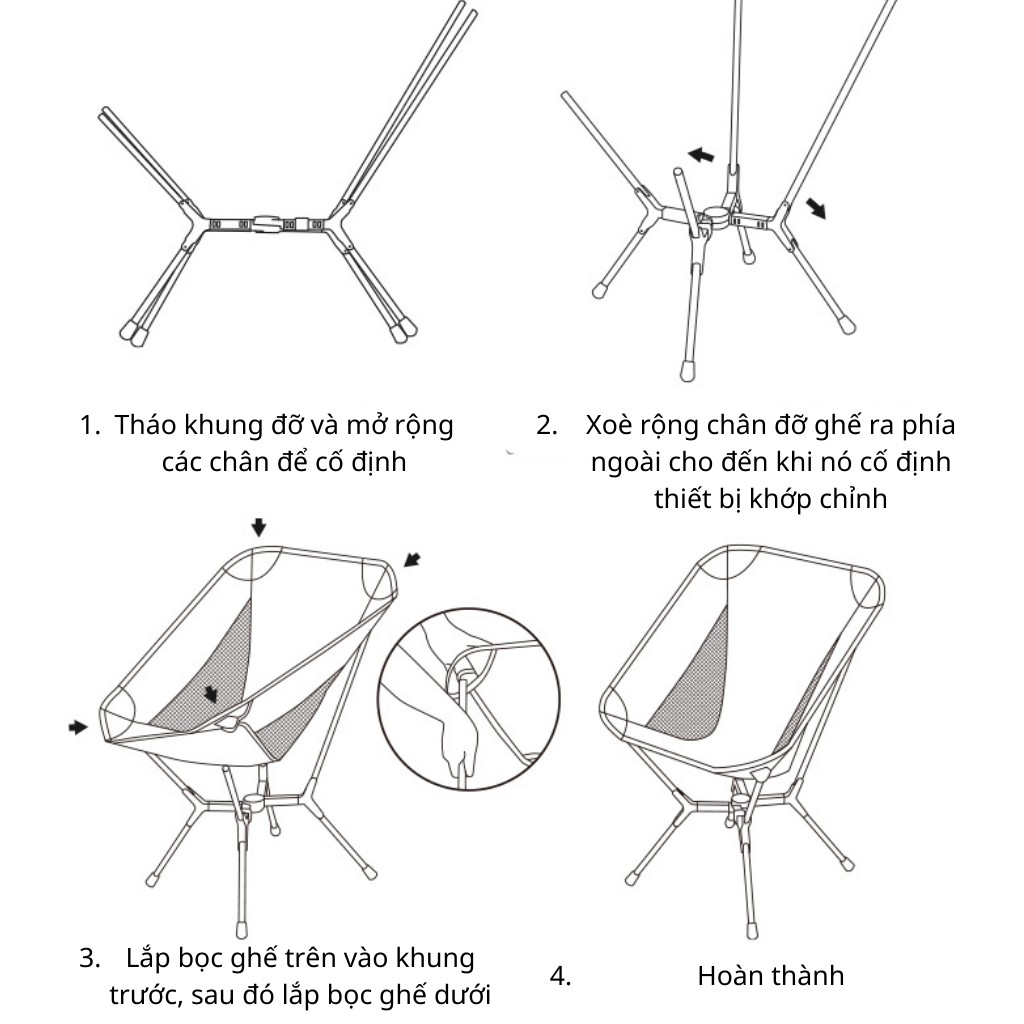 1. Tháo khung đỡ và mở rộng các chân để cố định

2. Xoè rộng chân đỡ ghế ra phía ngoài cho đến khi nó cố định thiết bị khớp chỉnh

3. Lắp bọc ghế trên vào khung trước, sau đó lắp bọc ghế dưới

4. Hoàn thành